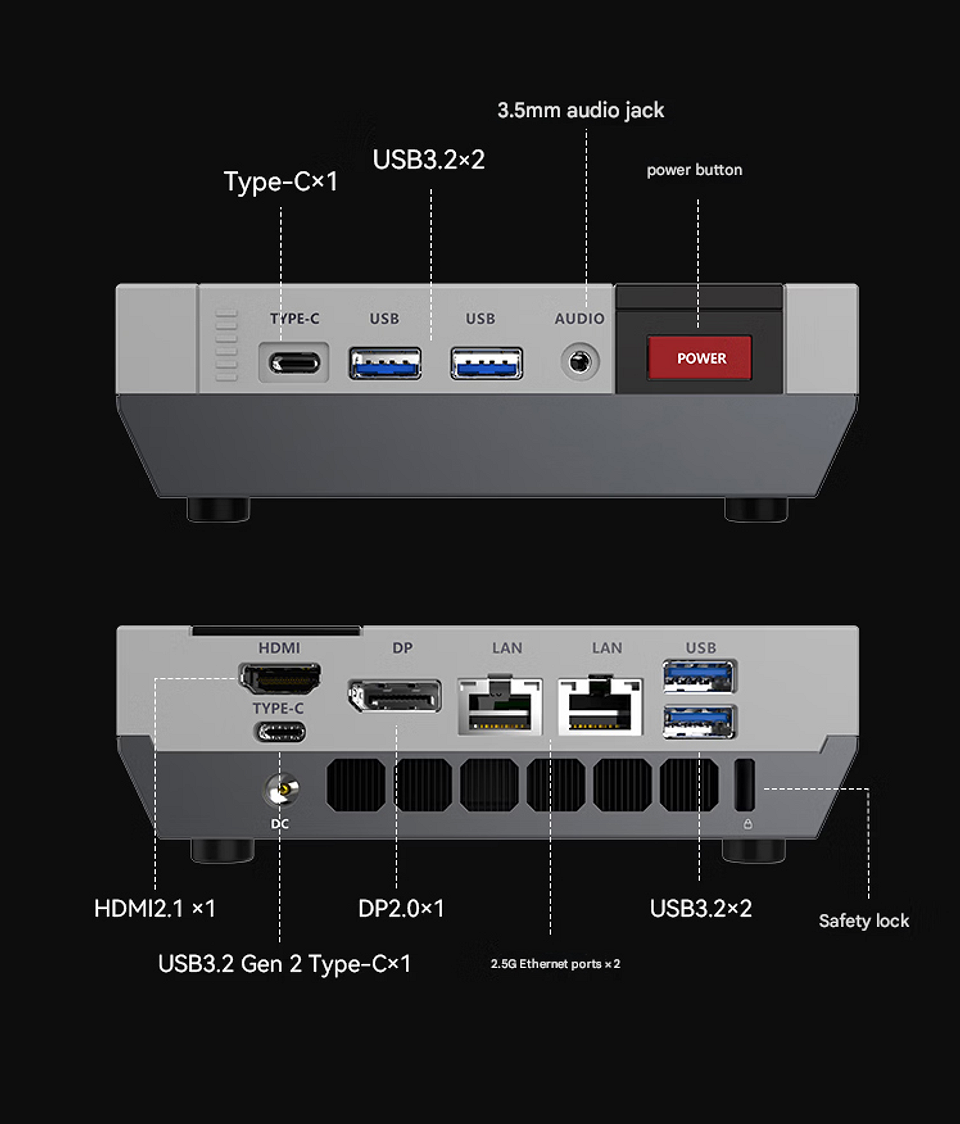 3.5mm audio jack
USB3.2×2
Type-C×1
power button
TYPE-C
USB
USB
AUDIO
POWER

HDMI
DP
LAN
LAN
USB
TYPE-C
DC
HDMI2.1 ×1
DP2.0×1
USB3.2×2
Safety lock
USB3.2 Gen 2 Type-C×1
2.5G Ethernet ports × 2