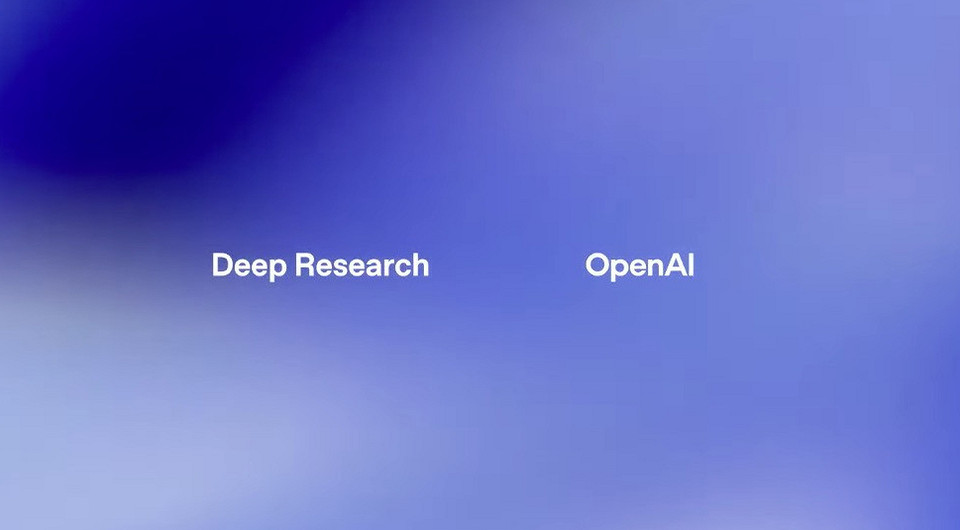 Deep Research

OpenAI