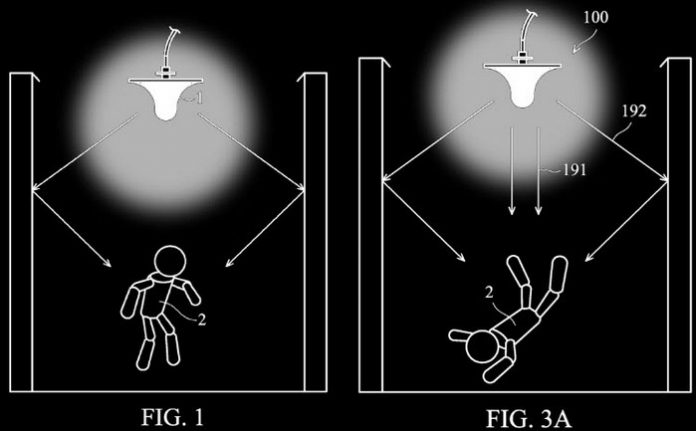 1

2

FIG. 1

100

192

191

2

FIG. 3A